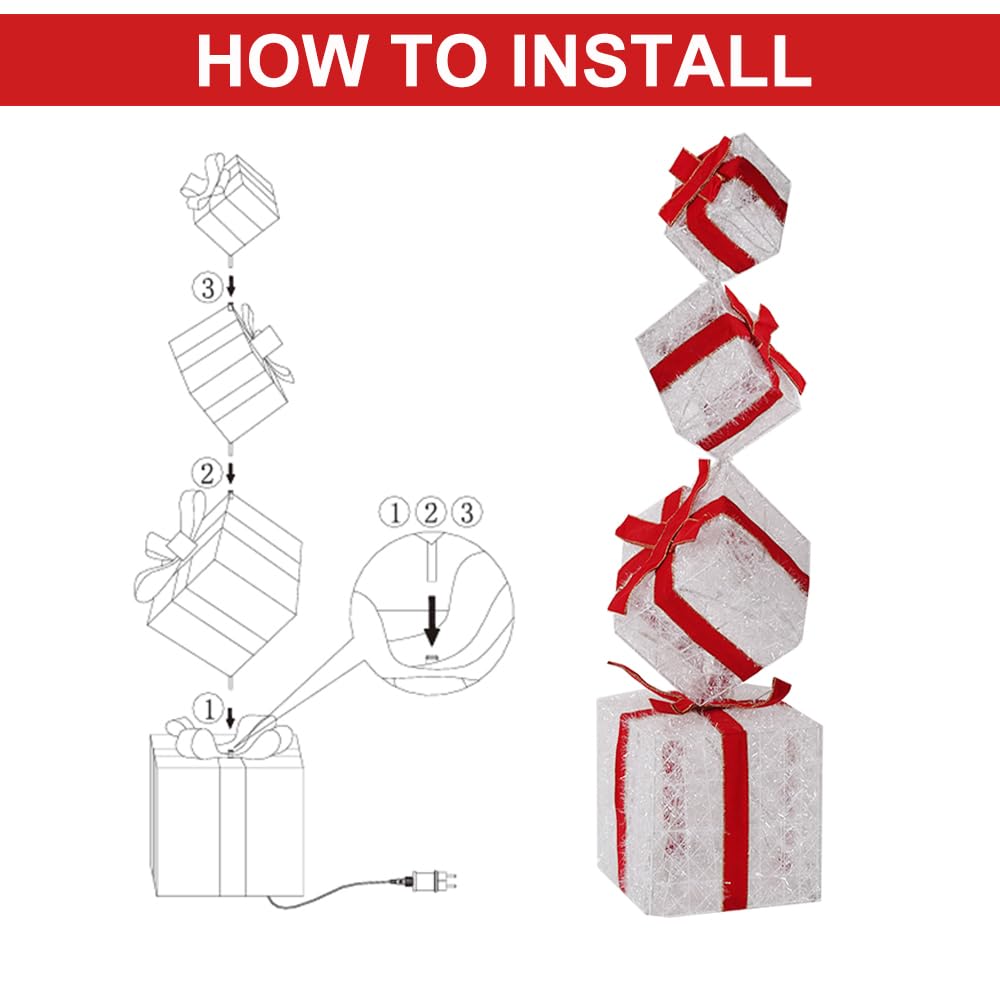 HOW TO INSTALL

3

2

1 2 3

1