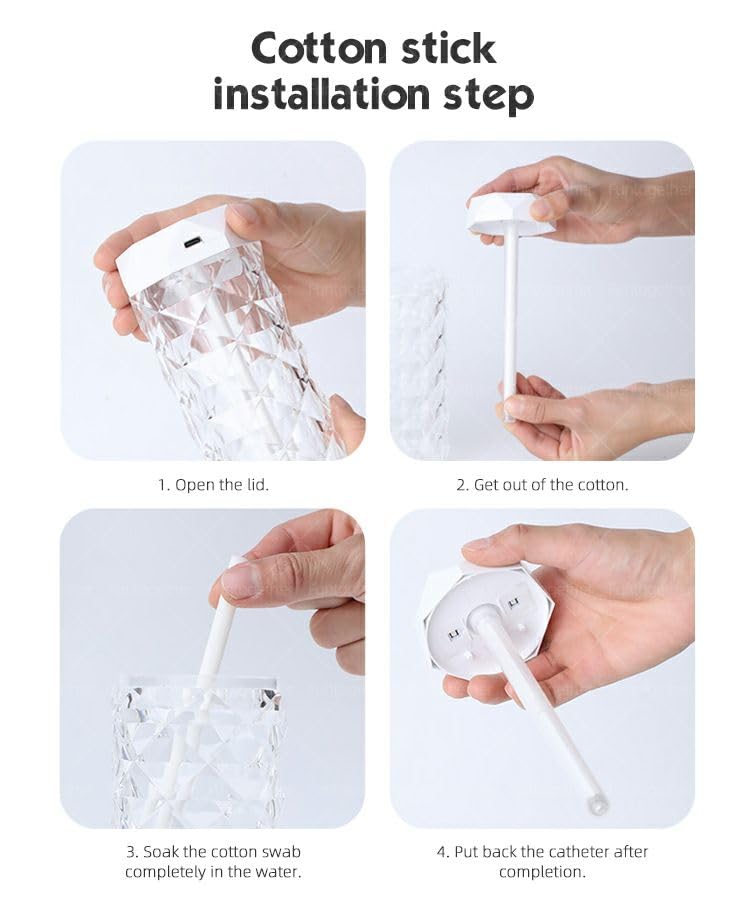 Cotton stick installation step

1. Open the lid.

2. Get out of the cotton.

3. Soak the cotton swab completely in the water.

4. Put back the catheter after completion.