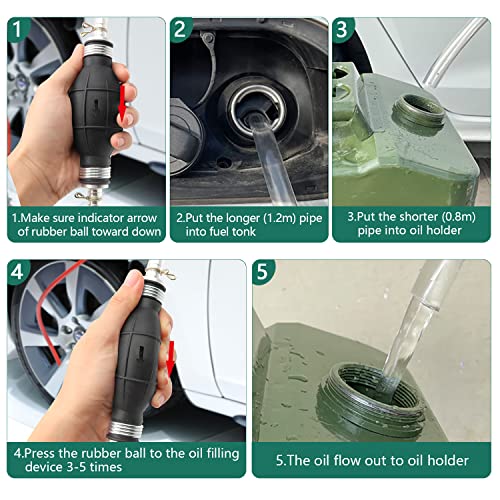 1

1.Make sure indicator arrow of rubber ball toward down

2

2.Put the longer (1.2m) pipe into fuel tonk

3

3.Put the shorter (0.8m) pipe into oil holder

4

4.Press the rubber ball to the oil filling device 3-5 times

5

5.The oil flow out to oil holder