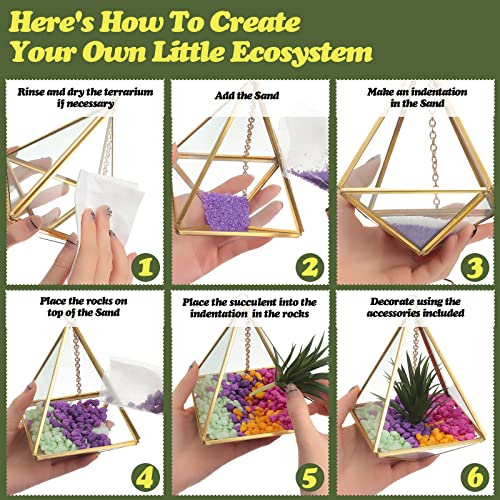 Here's How To Create Your Own Little Ecosystem

Rinse and dry the terrarium if necessary

1

Add the Sand

2

Make an indentation in the Sand

3

Place the rocks on top of the Sand

4

Place the succulent into the indentation in the rocks

5

Decorate using the accessories included

6