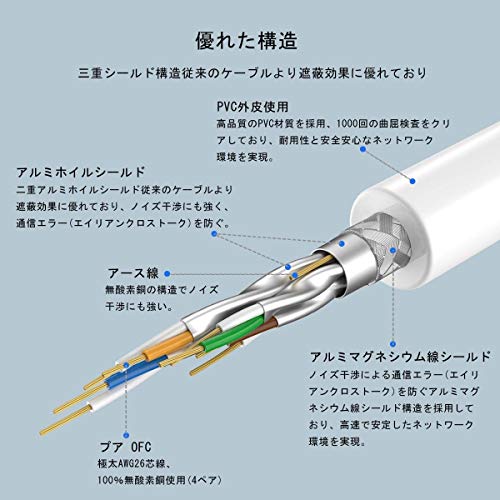 優れた構造

三重シールド構造従来のケーブルより遮蔽効果に優れており

PVC外皮使用
高品質のPVC材質を採用、1000回の曲屈検査をクリアしており、耐用性と安全安心なネットワーク環境を実現。

アルミホイルシールド
二重アルミホイルシールド従来のケーブルより遮蔽効果に優れており、ノイズ干渉にも強く、通信エラー(エイリアンクロストーク)を防ぐ。

アース線
無酸素銅の構造でノイズ干渉にも強い。

アルミマグネシウム線シールド
ノイズ干渉による通信エラー(エイリアンクロストーク)を防ぐアルミマグネシウム線シールド構造を採用しており、高速で安定したネットワーク環境を実現。

プア OFC
極太AWG26芯線、
100%無酸素銅使用(4ペア)