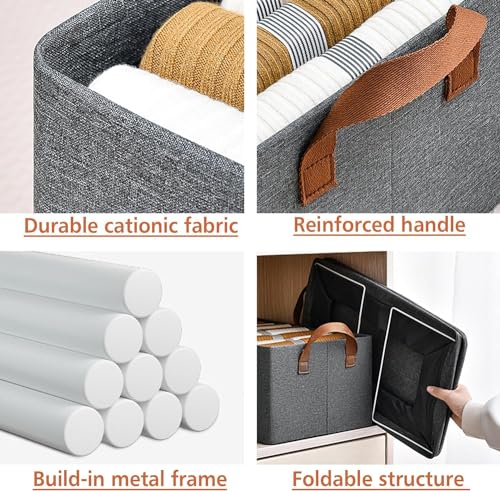 Durable cationic fabric

Reinforced handle

Build-in metal frame

Foldable structure