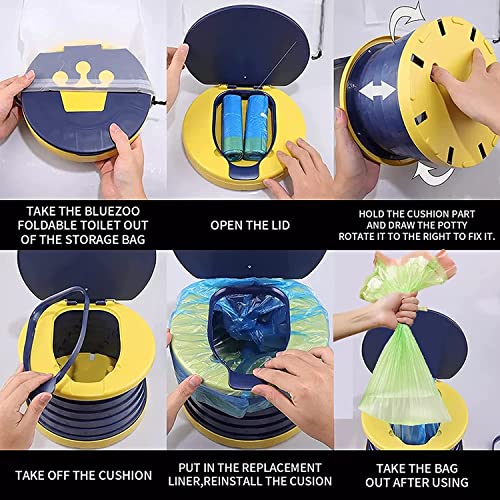 TAKE THE BLUEZOO FOLDABLE TOILET OUT OF THE STORAGE BAG

OPEN THE LID

HOLD THE CUSHION PART AND DRAW THE POTTY ROTATE IT TO THE RIGHT TO FIX IT.

TAKE OFF THE CUSHION

PUT IN THE REPLACEMENT LINER,REINSTALL THE CUSION

TAKE THE BAG OUT AFTER USING