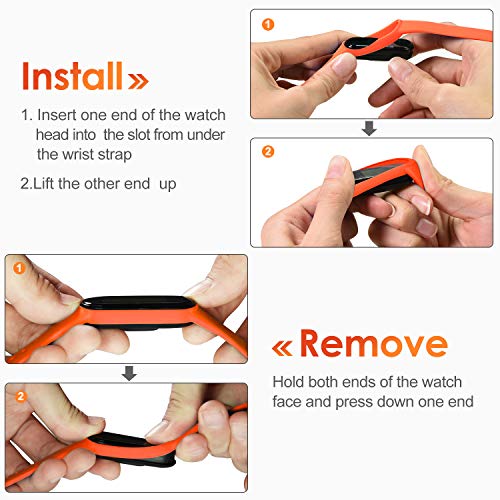 Install»

1. Insert one end of the watch head into the slot from under the wrist strap

2.Lift the other end up

1

2

1

2

«Remove

Hold both ends of the watch face and press down one end