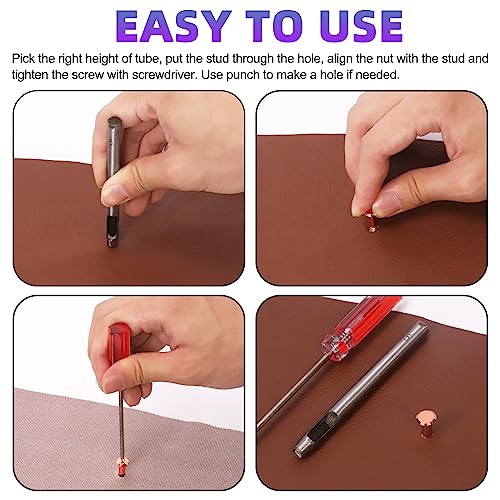 EASY TO USE

Pick the right height of tube, put the stud through the hole, align the nut with the stud and tighten the screw with screwdriver. Use punch to make a hole if needed.