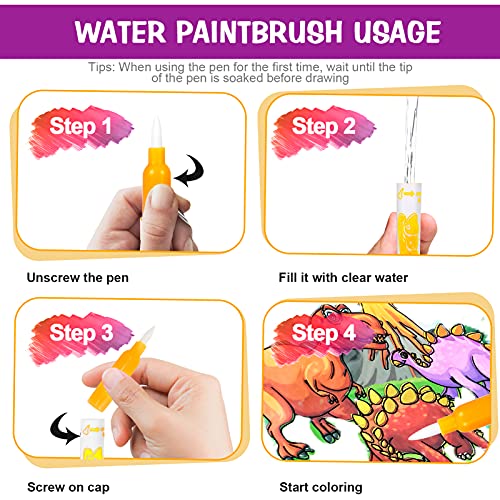 WATER PAINTBRUSH USAGE

Tips: When using the pen for the first time, wait until the tip of the pen is soaked before drawing

Step 1

Unscrew the pen

Step 2

Fill it with clear water

Step 3

Screw on cap

Step 4

Start coloring