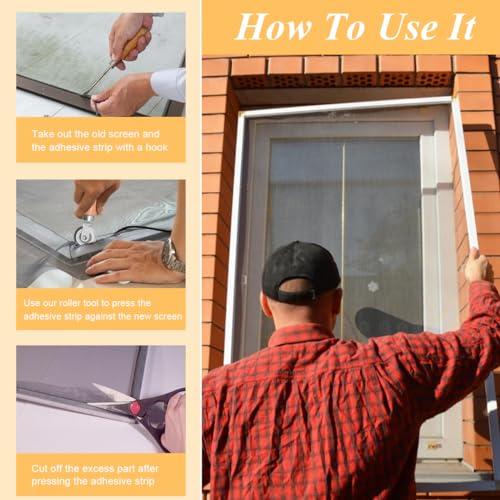 How To Use It

Take out the old screen and the adhesive strip with a hook

Use our roller tool to press the adhesive strip against the new screen

Cut off the excess part after pressing the adhesive strip