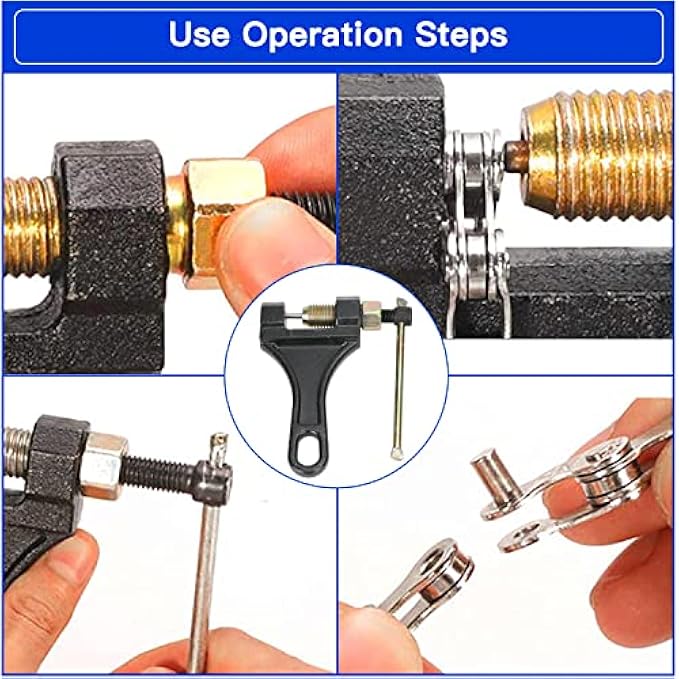 Use Operation Steps