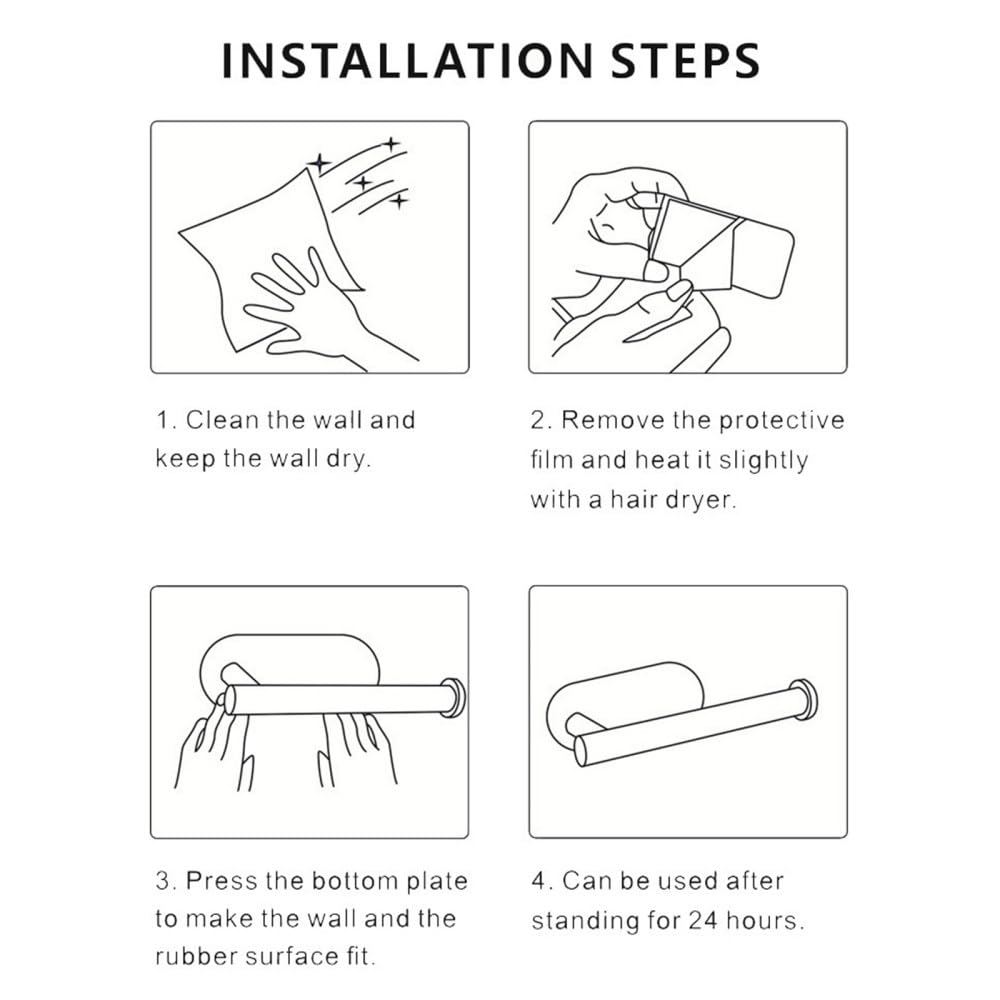 INSTALLATION STEPS

1. Clean the wall and keep the wall dry.

2. Remove the protective film and heat it slightly with a hair dryer.

3. Press the bottom plate to make the wall and the rubber surface fit.

4. Can be used after standing for 24 hours.