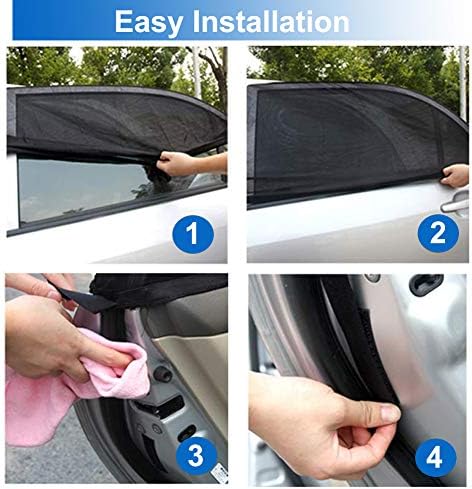 Easy Installation

1

2

3

4