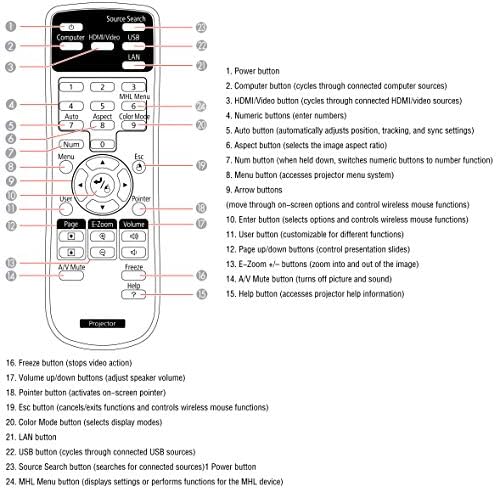 1 2 3 4 5 6 7 8 9 10 11 12 13 14

Source Search
Computer HDMI/Video USB
LAN
1 2 3
MHL Menu
4 5 6
Auto Aspect Color Mode
7 8 9
Num 0
Menu Esc
User Pointer
Page E-Zoom Volume
A/V Mute Freeze
Help
?
Projector

23 22 21 24 20 19 18 17 16 15

1. Power button
2. Computer button (cycles through connected computer sources)
3. HDMI/Video button (cycles through connected HDMI/video sources)
4. Numeric buttons (enter numbers)
5. Auto button (automatically adjusts position, tracking, and sync settings)
6. Aspect button (selects the image aspect ratio)
7. Num button (when held down, switches numeric buttons to number function)
8. Menu button (accesses projector menu system)
9. Arrow buttons
(move through on-screen options and control wireless mouse functions)
10. Enter button (selects options and controls wireless mouse functions)
11. User button (customizable for different functions)
12. Page up/down buttons (control presentation slides)
13. E-Zoom +/– buttons (zoom into and out of the image)
14. A/V Mute button (turns off picture and sound)
15. Help button (accesses projector help information)
16. Freeze button (stops video action)
17. Volume up/down buttons (adjust speaker volume)
18. Pointer button (activates on-screen pointer)
19. Esc button (cancels/exits functions and controls wireless mouse functions)
20. Color Mode button (selects display modes)
21. LAN button
22. USB button (cycles through connected USB sources)
23. Source Search button (searches for connected sources)1 Power button
24. MHL Menu button (displays settings or performs functions for the MHL device)