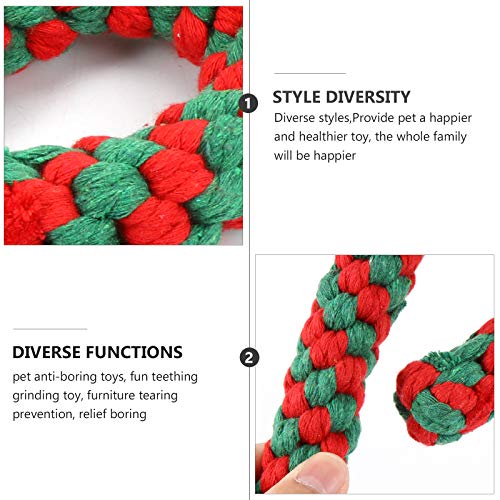 1

STYLE DIVERSITY

Diverse styles,Provide pet a happier and healthier toy, the whole family will be happier

DIVERSE FUNCTIONS

pet anti-boring toys, fun teething grinding toy, furniture tearing prevention, relief boring

2