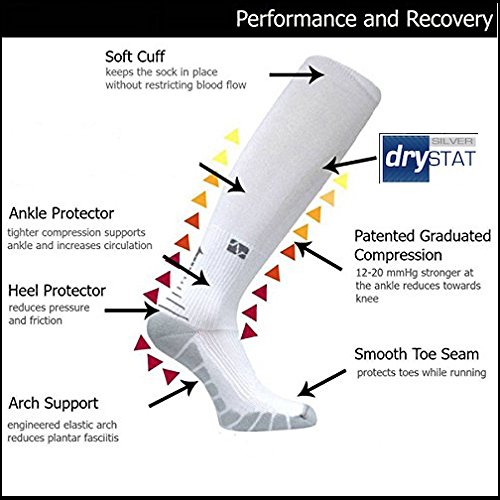 Performance and Recovery

Soft Cuff
keeps the sock in place without restricting blood flow

SILVER
drySTAT

Ankle Protector
tighter compression supports ankle and increases circulation

Patented Graduated Compression
12-20 mmHg stronger at the ankle reduces towards knee

Heel Protector
reduces pressure and friction

Smooth Toe Seam
protects toes while running

Arch Support
engineered elastic arch reduces plantar fasciitis