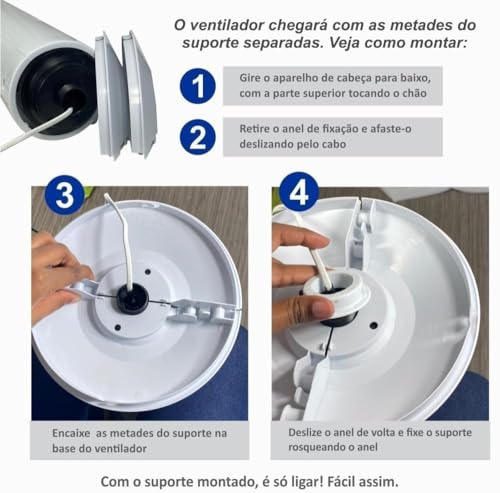 O ventilador chegará com as metades do suporte separadas. Veja como montar:

1

Gire o aparelho de cabeça para baixo, com a parte superior tocando o chão

2

Retire o anel de fixação e afaste-o deslizando pelo cabo

3

Encaixe as metades do suporte na base do ventilador

4

Deslize o anel de volta e fixe o suporte rosqueando o anel

Com o suporte montado, é só ligar! Fácil assim.