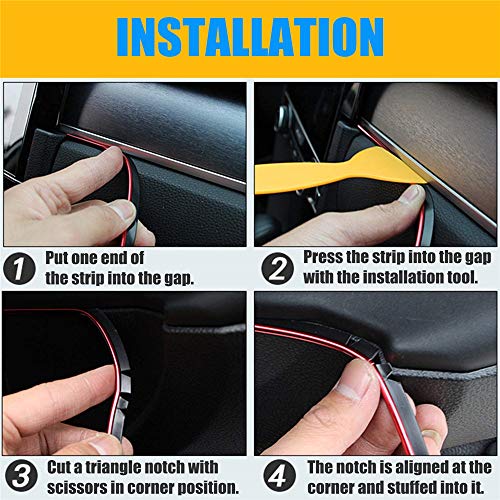 INSTALLATION

1 Put one end of the strip into the gap.

2 Press the strip into the gap with the installation tool.

3 Cut a triangle notch with scissors in corner position.

4 The notch is aligned at the corner and stuffed into it.