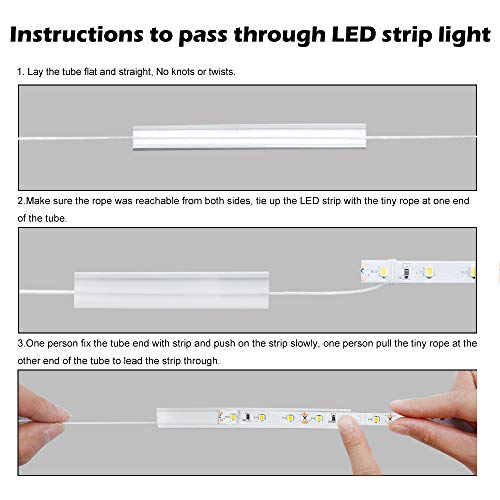 Instructions to pass through LED strip light

1. Lay the tube flat and straight, No knots or twists.

2.Make sure the rope was reachable from both sides, tie up the LED strip with the tiny rope at one end of the tube.

3.One person fix the tube end with strip and push on the strip slowly, one person pull the tiny rope at the other end of the tube to lead the strip through.