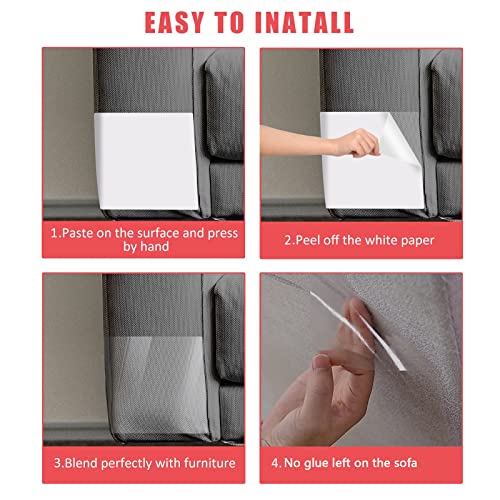 EASY TO INATALL

1.Paste on the surface and press by hand

2.Peel off the white paper

3.Blend perfectly with furniture

4. No glue left on the sofa