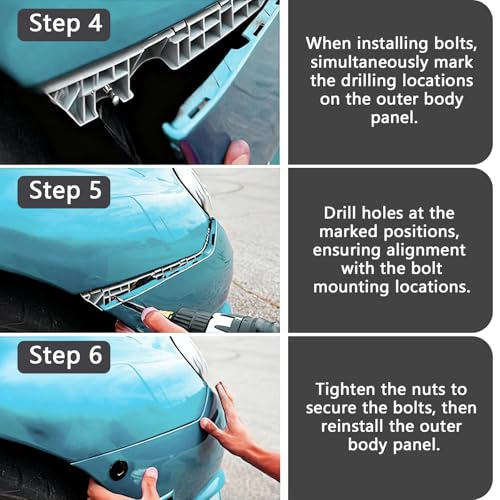 Step 4

When installing bolts, simultaneously mark the drilling locations on the outer body panel.

Step 5

Drill holes at the marked positions, ensuring alignment with the bolt mounting locations.

Step 6

Tighten the nuts to secure the bolts, then reinstall the outer body panel.