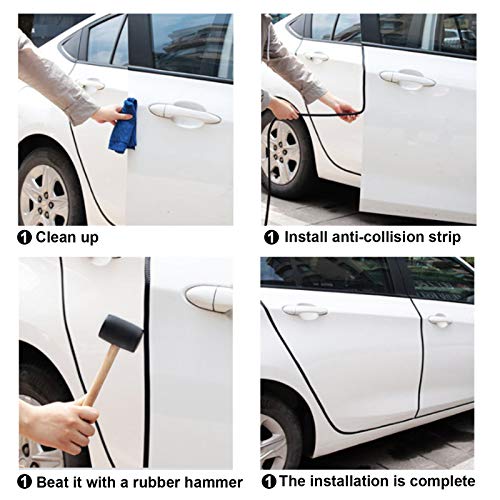 ❶ Clean up

❶ Install anti-collision strip

❶ Beat it with a rubber hammer

❶ The installation is complete