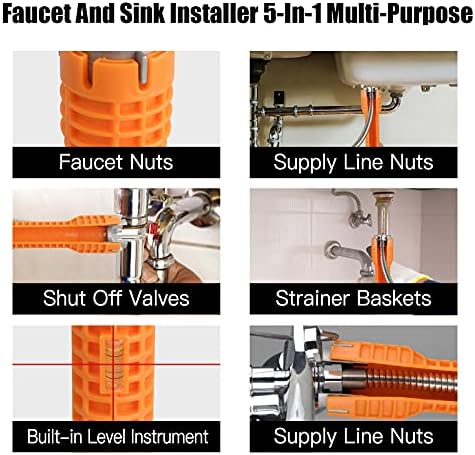 Faucet And Sink Installer 5-In-1 Multi-Purpose

Faucet Nuts

Supply Line Nuts

Shut Off Valves

Strainer Baskets

Built-in Level Instrument

Supply Line Nuts