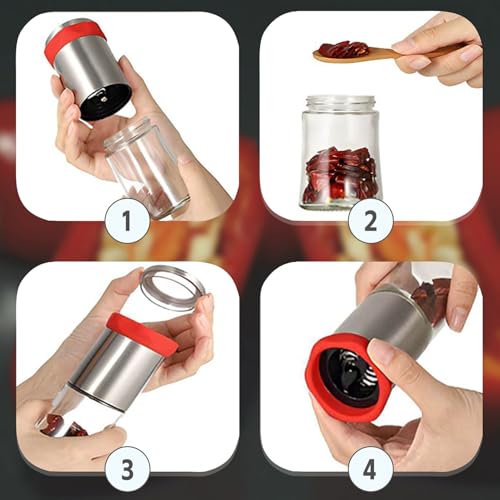 1

2

3

4