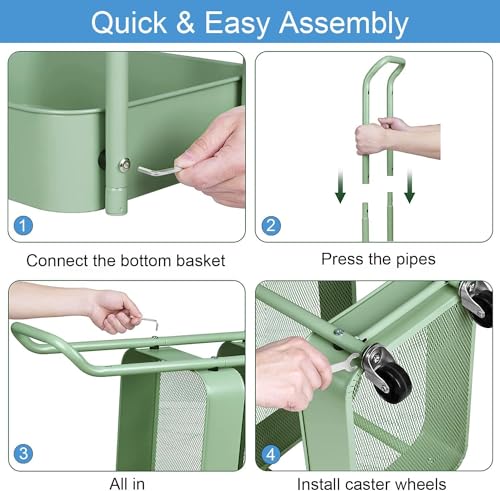 Quick & Easy Assembly

1

Connect the bottom basket

2

Press the pipes

3

All in

4

Install caster wheels