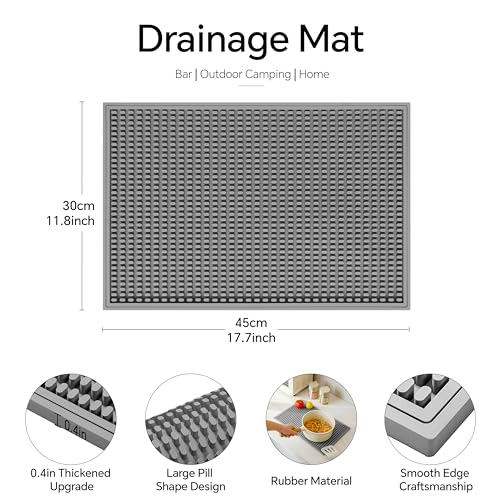 Drainage Mat

Bar | Outdoor Camping | Home

30cm
11.8inch

45cm
17.7inch

0.4in

0.4in Thickened Upgrade

Large Pill Shape Design

Rubber Material

Smooth Edge Craftsmanship