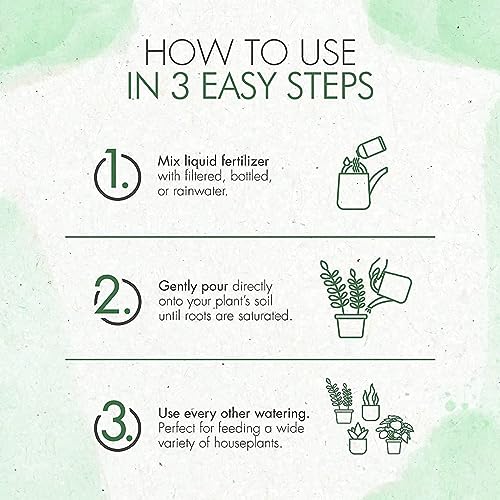 HOW TO USE
IN 3 EASY STEPS

1. Mix liquid fertilizer with filtered, bottled, or rainwater.

2. Gently pour directly onto your plant's soil until roots are saturated.

3. Use every other watering. Perfect for feeding a wide variety of houseplants.