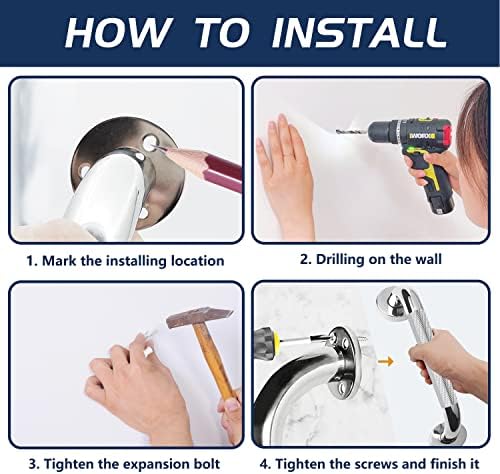 HOW TO INSTALL

WORX

1. Mark the installing location

2. Drilling on the wall

3. Tighten the expansion bolt

4. Tighten the screws and finish it