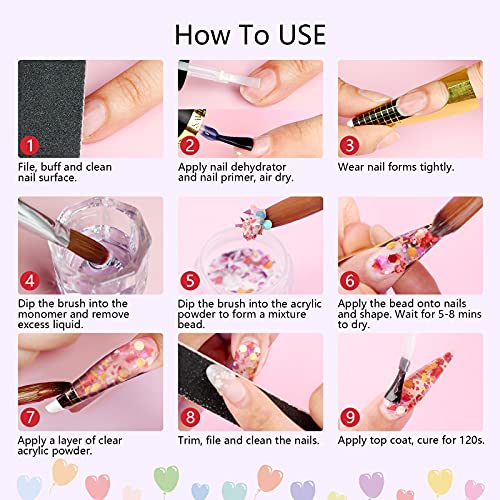 How To USE

1
File, buff and clean nail surface.

2
Apply nail dehydrator and nail primer, air dry.

3
Wear nail forms tightly.

4
Dip the brush into the monomer and remove excess liquid.

5
Dip the brush into the acrylic powder to form a mixture bead.

6
Apply the bead onto nails and shape. Wait for 5-8 mins to dry.

7
Apply a layer of clear acrylic powder.

8
Trim, file and clean the nails.

9
Apply top coat, cure for 120s.