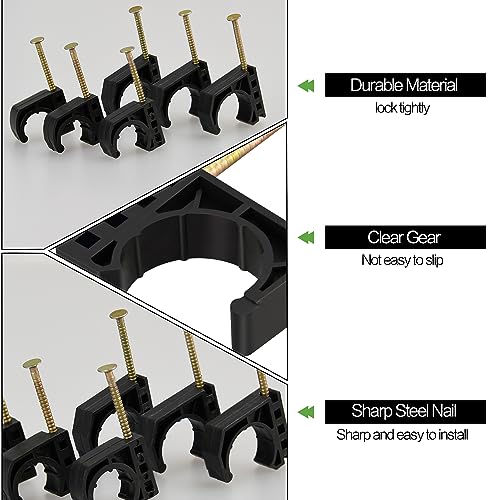 Durable Material
lock tightly

Clear Gear
Not easy to slip

Sharp Steel Nail
Sharp and easy to install