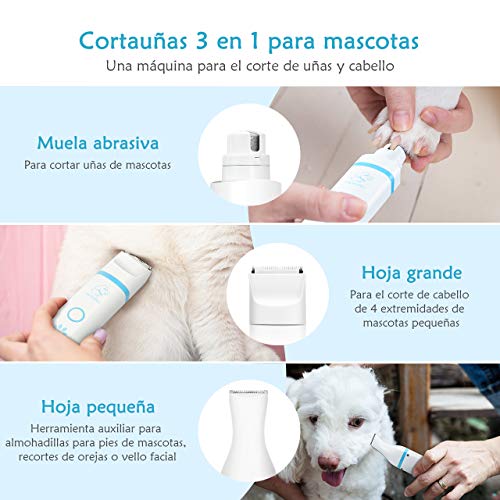 Cortauñas 3 en 1 para mascotas
Una máquina para el corte de uñas y cabello

Muela abrasiva
Para cortar uñas de mascotas

Hoja grande
Para el corte de cabello de 4 extremidades de mascotas pequeñas

Hoja pequeña
Herramienta auxiliar para almohadillas para pies de mascotas, recortes de orejas o vello facial