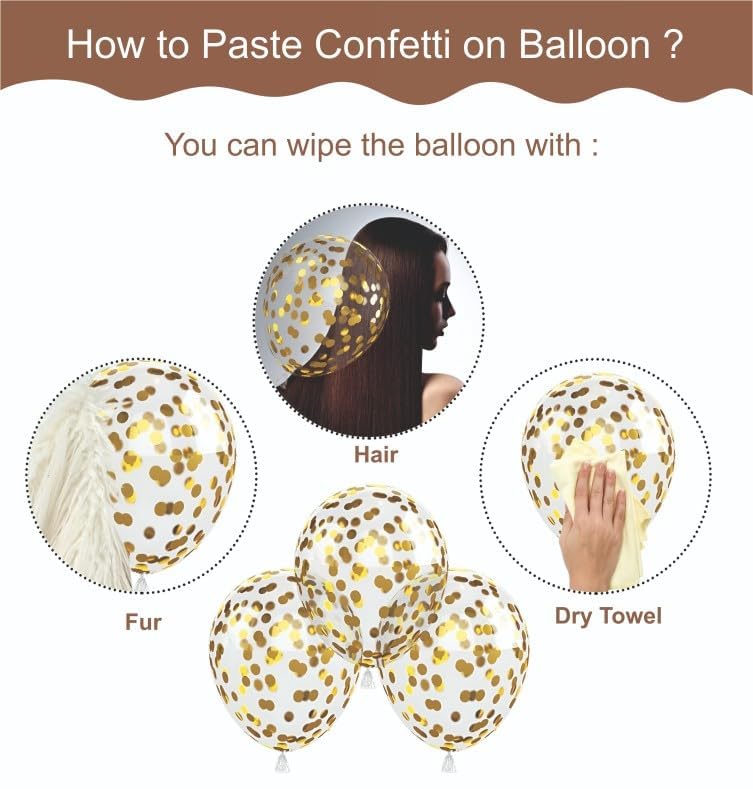 How to Paste Confetti on Balloon ?

You can wipe the balloon with :

Hair

Fur

Dry Towel