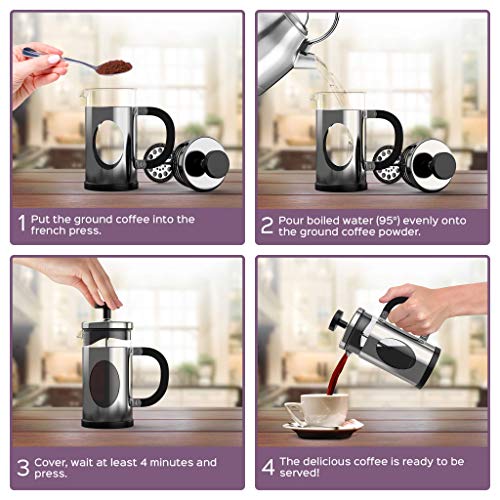 1 Put the ground coffee into the french press.

2 Pour boiled water (95°) evenly onto the ground coffee powder.

3 Cover, wait at least 4 minutes and press.

4 The delicious coffee is ready to be served!