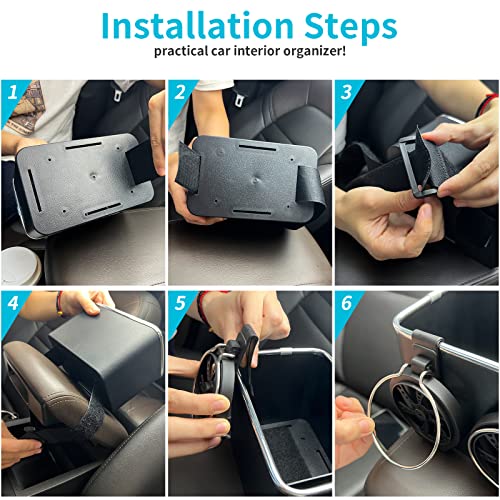 Installation Steps
practical car interior organizer!

1

2

3

4

5

6