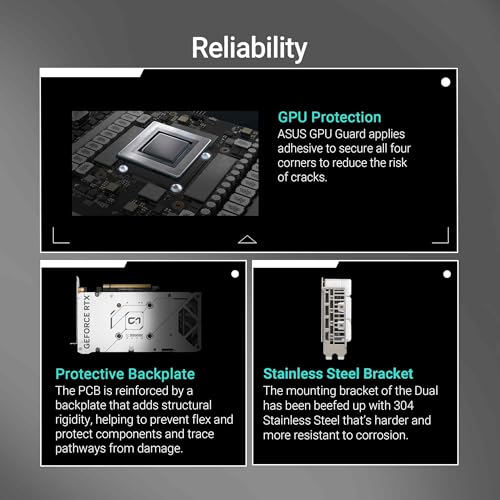 Reliability

GPU Protection
ASUS GPU Guard applies adhesive to secure all four corners to reduce the risk of cracks.

GEFORCE RTX

Protective Backplate
The PCB is reinforced by a backplate that adds structural rigidity, helping to prevent flex and protect components and trace pathways from damage.

Stainless Steel Bracket
The mounting bracket of the Dual has been beefed up with 304 Stainless Steel that's harder and more resistant to corrosion.