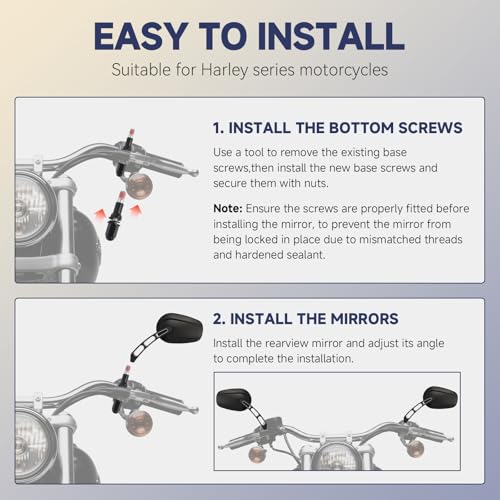 EASY TO INSTALL

Suitable for Harley series motorcycles

1. INSTALL THE BOTTOM SCREWS

Use a tool to remove the existing base screws,then install the new base screws and secure them with nuts.

Note: Ensure the screws are properly fitted before installing the mirror, to prevent the mirror from being locked in place due to mismatched threads and hardened sealant.

2. INSTALL THE MIRRORS

Install the rearview mirror and adjust its angle to complete the installation.