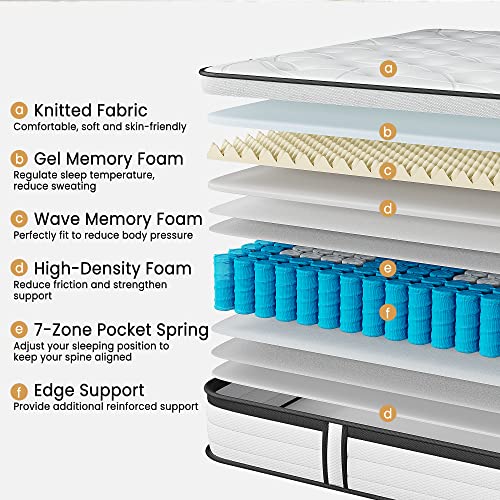 a Knitted Fabric
Comfortable, soft and skin-friendly

b Gel Memory Foam
Regulate sleep temperature, reduce sweating

c Wave Memory Foam
Perfectly fit to reduce body pressure

d High-Density Foam
Reduce friction and strengthen support

e 7-Zone Pocket Spring
Adjust your sleeping position to keep your spine aligned

f Edge Support
Provide additional reinforced support

a
b
c
d
e
f
d