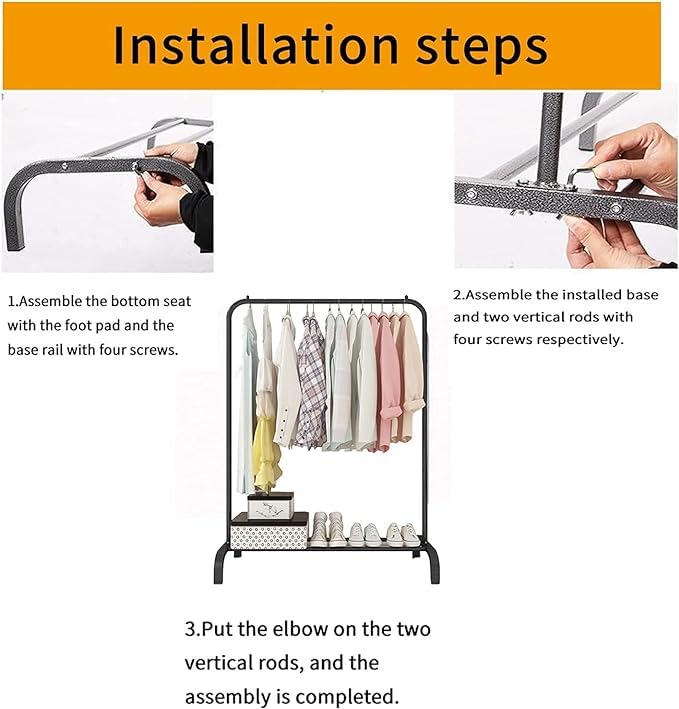 Installation steps

1.Assemble the bottom seat with the foot pad and the base rail with four screws.

2.Assemble the installed base and two vertical rods with four screws respectively.

3.Put the elbow on the two vertical rods, and the assembly is completed.