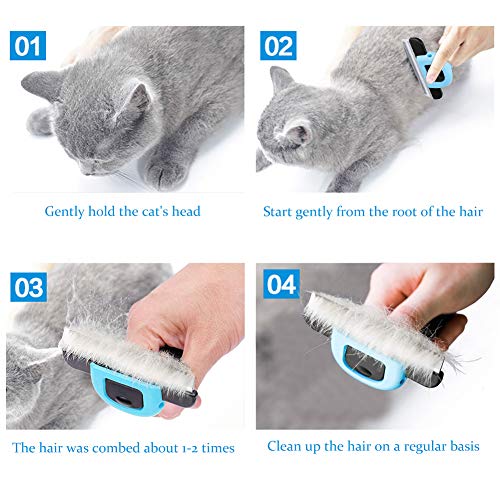 01

Gently hold the cat's head

02

Start gently from the root of the hair

03

The hair was combed about 1-2 times

04

Clean up the hair on a regular basis