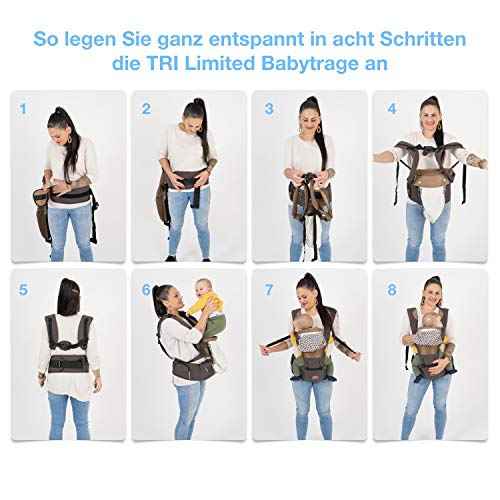 So legen Sie ganz entspannt in acht Schritten die TRI Limited Babytrage an

1

2

3

4

5

6

7

8