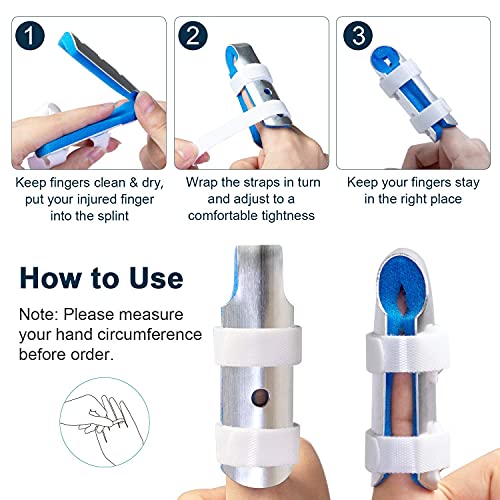 1

Keep fingers clean & dry, put your injured finger into the splint

2

Wrap the straps in turn and adjust to a comfortable tightness

3

Keep your fingers stay in the right place

How to Use

Note: Please measure your hand circumference before order.