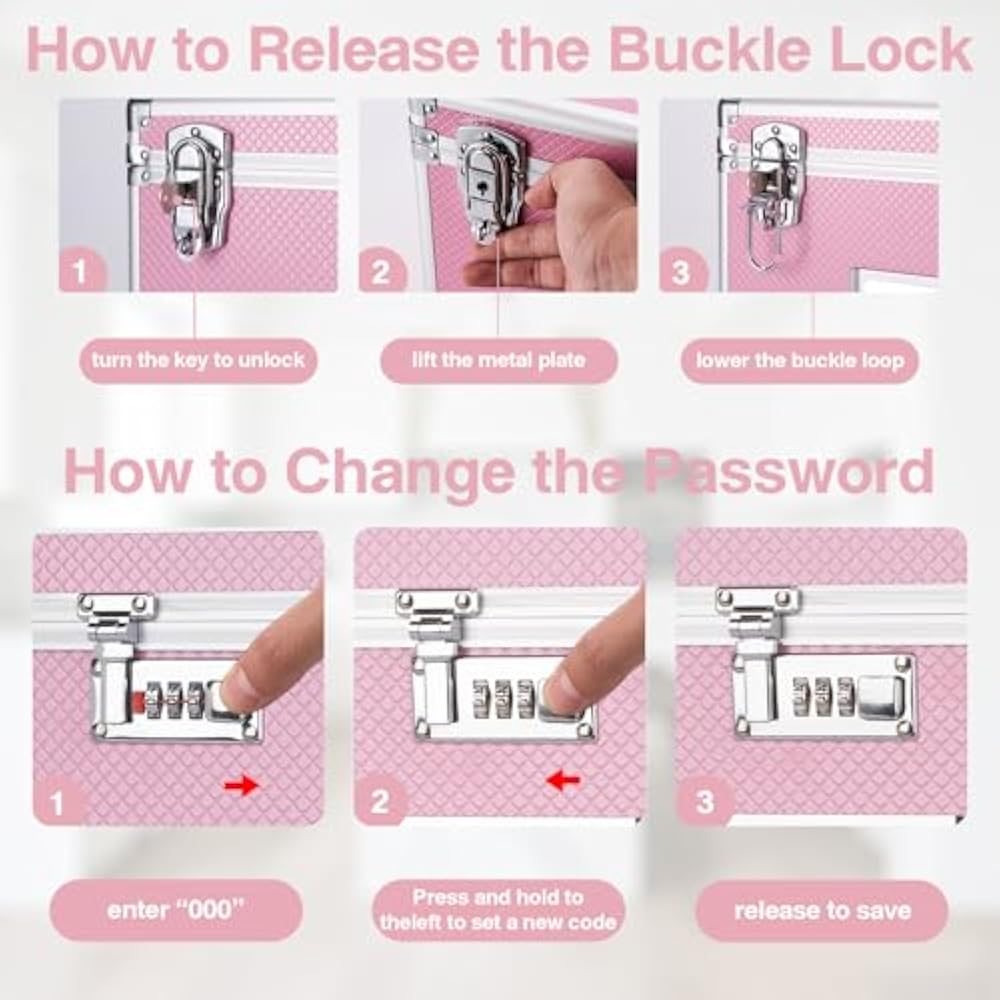 How to Release the Buckle Lock

1

turn the key to unlock

2

lift the metal plate

3

lower the buckle loop

How to Change the Password

1

enter "000"

2

Press and hold to theleft to set a new code

3

release to save