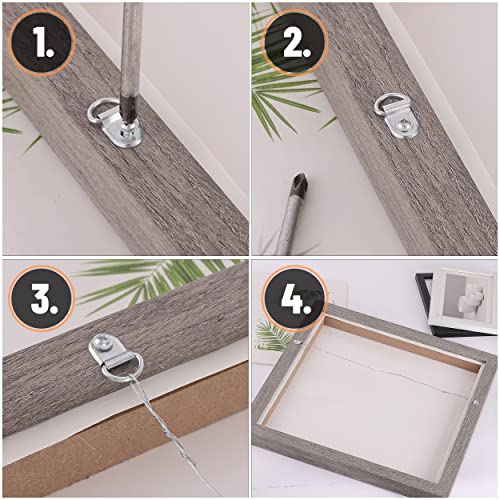 1.

2.

3.

4.