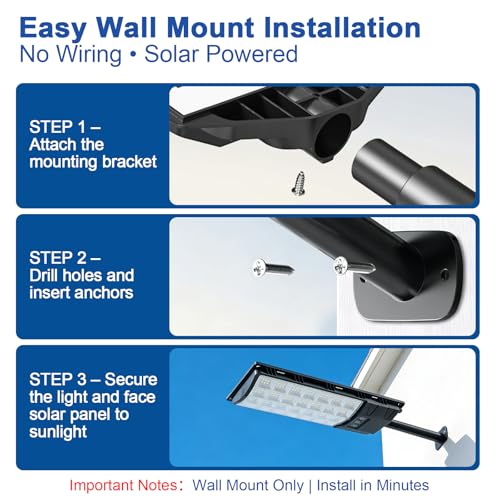 Easy Wall Mount Installation
No Wiring • Solar Powered

STEP 1 – Attach the mounting bracket

STEP 2 – Drill holes and insert anchors

STEP 3 – Secure the light and face solar panel to sunlight

Important Notes: Wall Mount Only | Install in Minutes