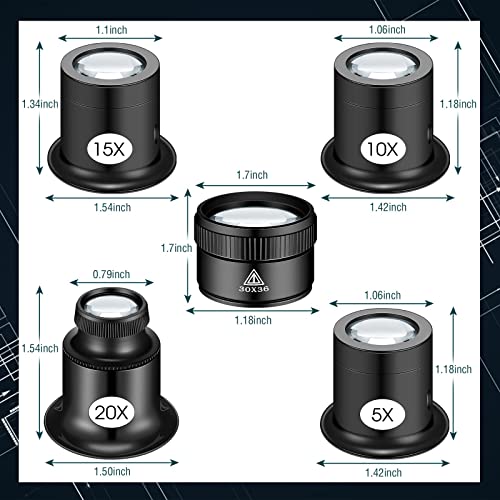 1.1inch
1.34inch
15X
1.54inch

1.06inch
1.18inch
10X
1.42inch

1.7inch
1.7inch
30X36
1.18inch

0.79inch
1.54inch
20X
1.50inch

1.06inch
1.18inch
5X
1.42inch