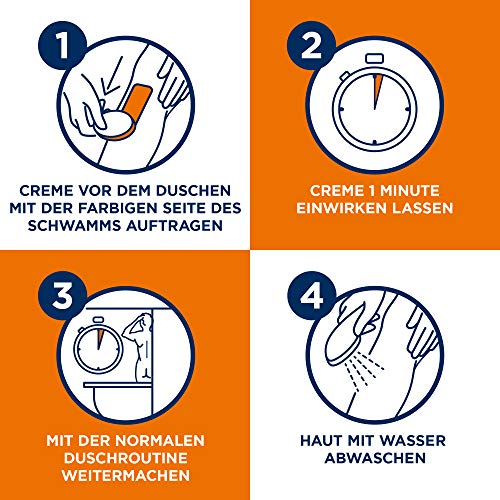 1

CREME VOR DEM DUSCHEN MIT DER FARBIGEN SEITE DES SCHWAMMS AUFTRAGEN

2

CREME 1 MINUTE EINWIRKEN LASSEN

3

MIT DER NORMALEN DUSCHROUTINE WEITERMACHEN

4

HAUT MIT WASSER ABWASCHEN