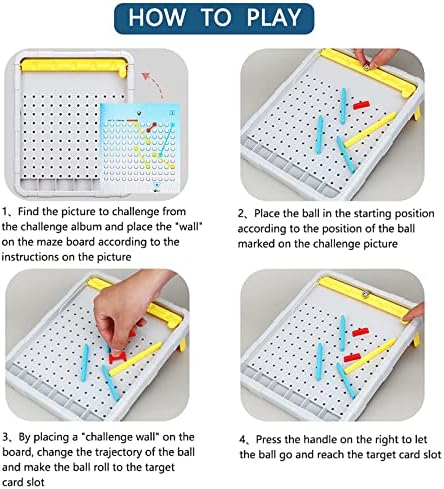 HOW TO PLAY

1、Find the picture to challenge from the challenge album and place the "wall" on the maze board according to the instructions on the picture

2、Place the ball in the starting position according to the position of the ball marked on the challenge picture

3、By placing a "challenge wall" on the board, change the trajectory of the ball and make the ball roll to the target card slot

4、Press the handle on the right to let the ball go and reach the target card slot