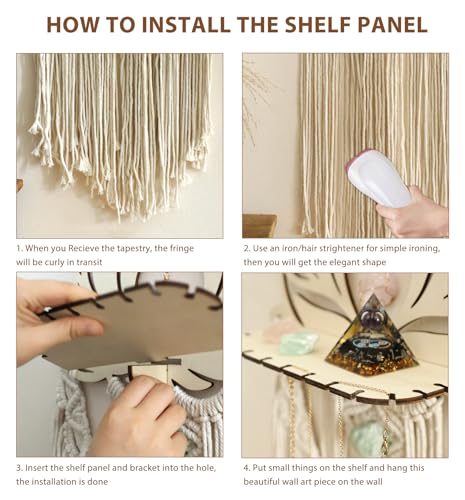 HOW TO INSTALL THE SHELF PANEL

1. When you Recieve the tapestry, the fringe will be curly in transit

2. Use an iron/hair strightener for simple ironing, then you will get the elegant shape

3. Insert the shelf panel and bracket into the hole, the installation is done

4. Put small things on the shelf and hang this beautiful wall art piece on the wall