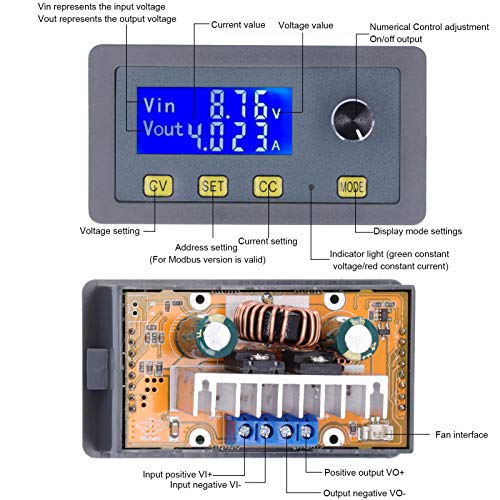 Vin represents the input voltage
Vout represents the output voltage

Current value

Voltage value

Numerical Control adjustment
On/off output

Vin 8.76 V
Vout 4.023 A

CV
SET
CC
MODE

Voltage setting

Address setting
(For Modbus version is valid)

Current setting

Display mode settings

Indicator light (green constant voltage/red constant current)

Fan interface

Input positive VI+
Input negative VI-

Positive output VO+

Output negative VO-